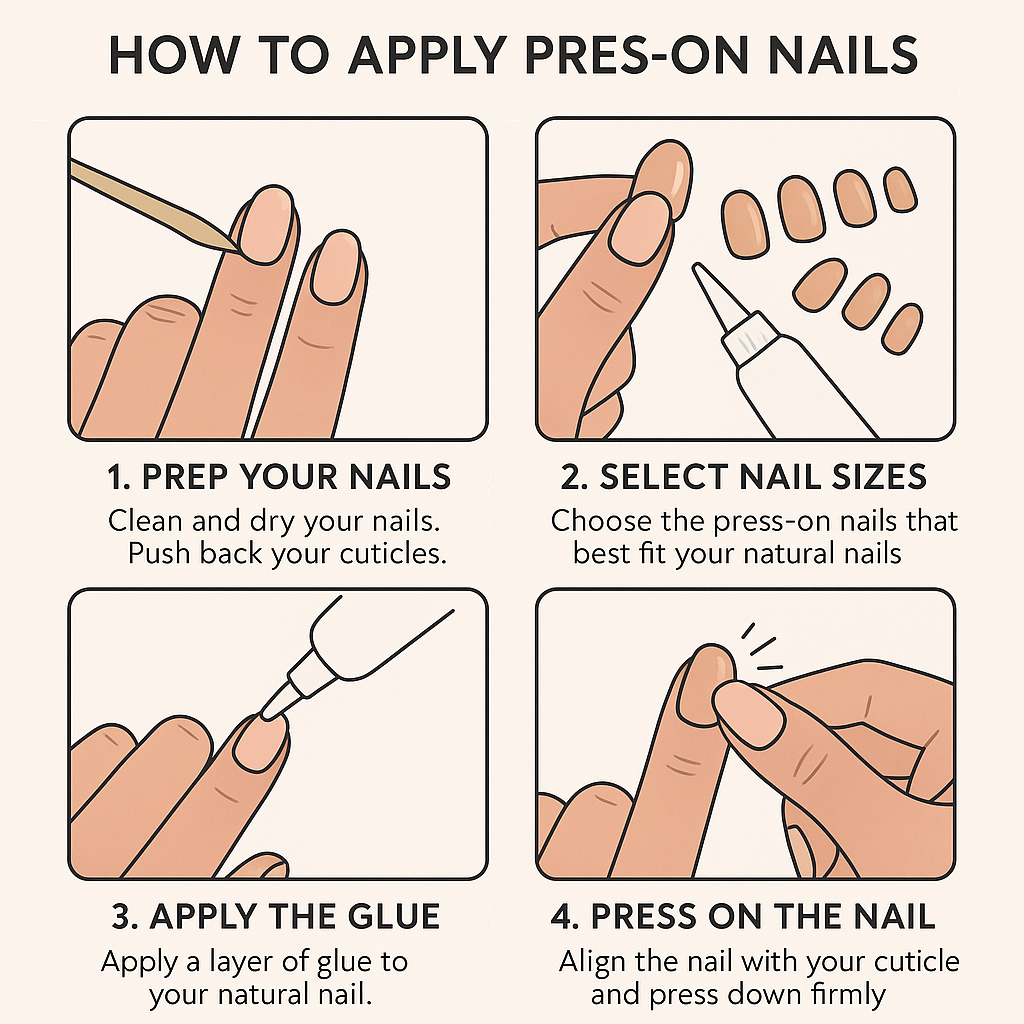 HOW TO APPLY PRES-ON NAILS

1. PREP YOUR NAILS
Clean and dry your nails. Push back your cuticles.

2. SELECT NAIL SIZES
Choose the press-on nails that best fit your natural nails

3. APPLY THE GLUE
Apply a layer of glue to your natural nail.

4. PRESS ON THE NAIL
Align the nail with your cuticle and press down firmly