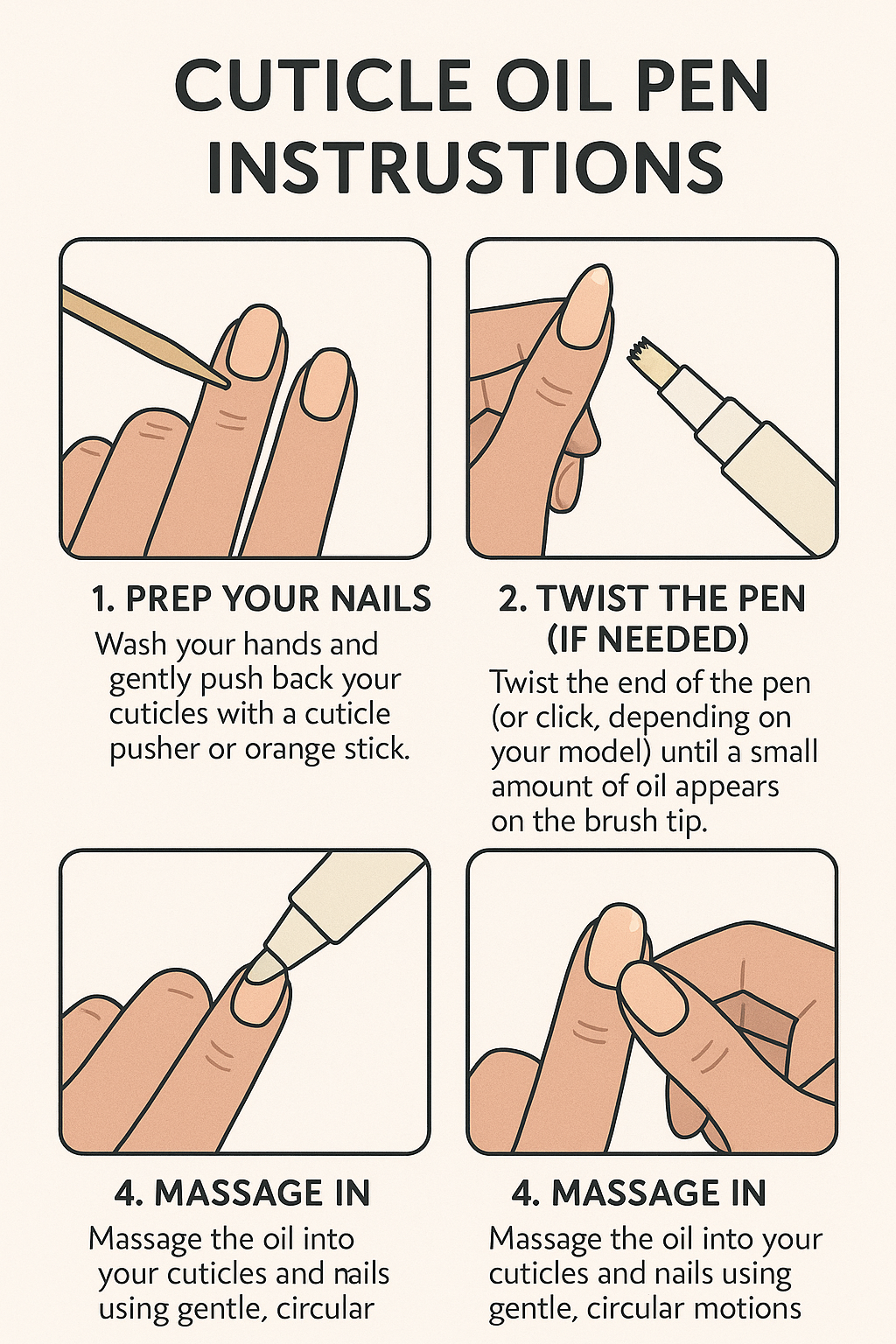 CUTICLE OIL PEN INSTRUSTIONS

1. PREP YOUR NAILS

Wash your hands and gently push back your cuticles with a cuticle pusher or orange stick.

2. TWIST THE PEN (IF NEEDED)

Twist the end of the pen (or click, depending on your model) until a small amount of oil appears on the brush tip.

4. MASSAGE IN

Massage the oil into your cuticles and nails using gentle, circular

4. MASSAGE IN

Massage the oil into your cuticles and nails using gentle, circular motions