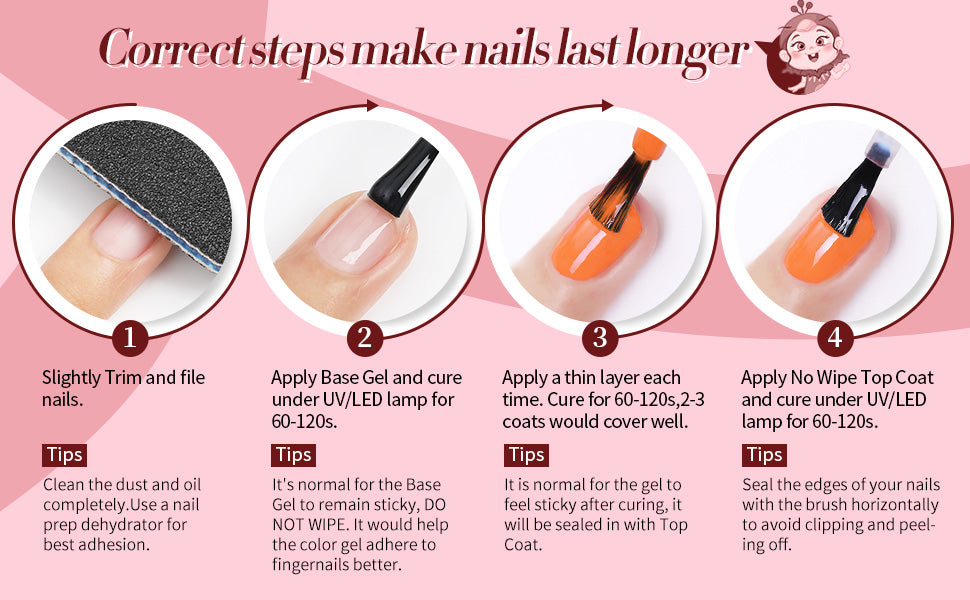 Correct steps make nails last longer

1

Slightly Trim and file nails.

Tips

Clean the dust and oil completely.Use a nail prep dehydrator for best adhesion.

2

Apply Base Gel and cure under UV/LED lamp for 60-120s.

Tips

It's normal for the Base Gel to remain sticky, DO NOT WIPE. It would help the color gel adhere to fingernails better.

3

Apply a thin layer each time. Cure for 60-120s,2-3 coats would cover well.

Tips

It is normal for the gel to feel sticky after curing, it will be sealed in with Top Coat.

4

Apply No Wipe Top Coat and cure under UV/LED lamp for 60-120s.

Tips

Seal the edges of your nails with the brush horizontally to avoid clipping and peeling off.